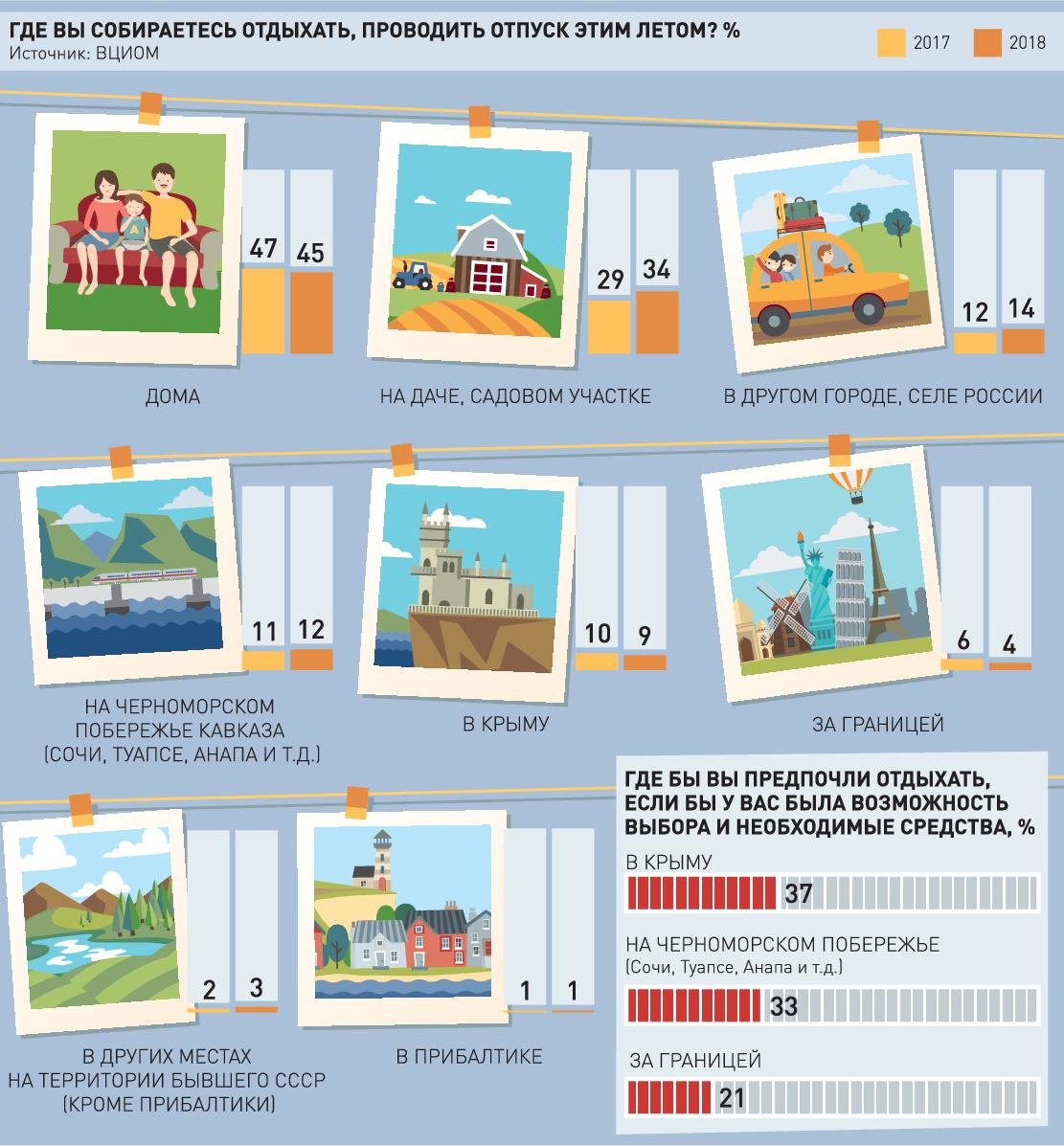 ГДЕ ВЫ СОБИРАЕТЕСЬ ОТДЫХАТЬ, ПРОВОДИТЬ ОТПУСК ЭТИМ ЛЕТОМ? %
Источник: ВЦИОМ

2017
2018

47 45
ДОМА

29 34
НА ДАЧЕ, САДОВОМ УЧАСТКЕ

12 14
В ДРУГОМ ГОРОДЕ, СЕЛЕ РОССИИ

11 12
НА ЧЕРНОМОРСКОМ ПОБЕРЕЖЬЕ КАВКАЗА (СОЧИ, ТУАПСЕ, АНАПА И Т.Д.)

10 9
В КРЫМУ

6 4
ЗА ГРАНИЦЕЙ

2 3
В ДРУГИХ МЕСТАХ НА ТЕРРИТОРИИ БЫВШЕГО СССР (КРОМЕ ПРИБАЛТИКИ)

1 1
В ПРИБАЛТИКЕ

ГДЕ БЫ ВЫ ПРЕДПОЧЛИ ОТДЫХАТЬ, ЕСЛИ БЫ У ВАС БЫЛА ВОЗМОЖНОСТЬ ВЫБОРА И НЕОБХОДИМЫЕ СРЕДСТВА, %

В КРЫМУ
37

НА ЧЕРНОМОРСКОМ ПОБЕРЕЖЬЕ
(Сочи, Туапсе, Анапа и т.д.)
33

ЗА ГРАНИЦЕЙ
21